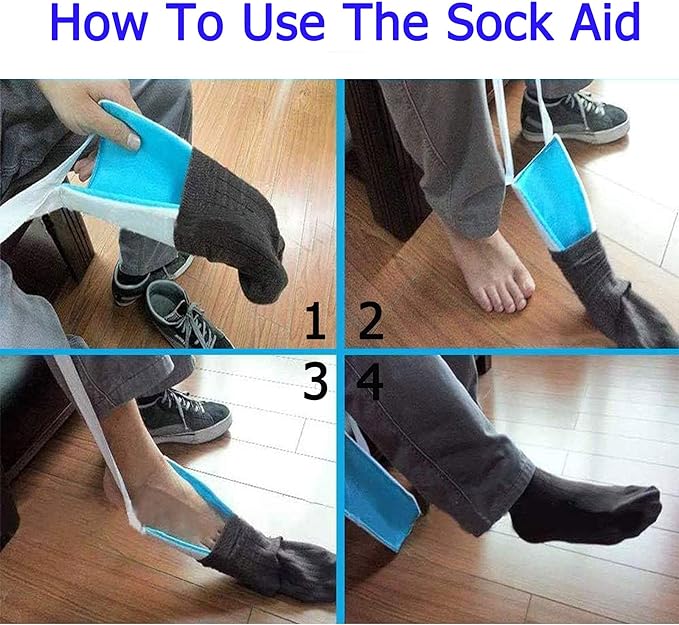 How To Use The Sock Aid

1 2

3 4